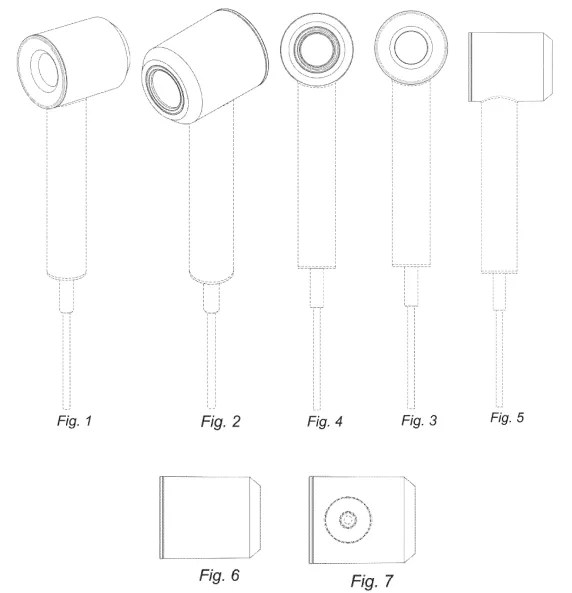 Fig. 1

Fig. 2

Fig. 4

Fig. 3

Fig. 5

Fig. 6

Fig. 7